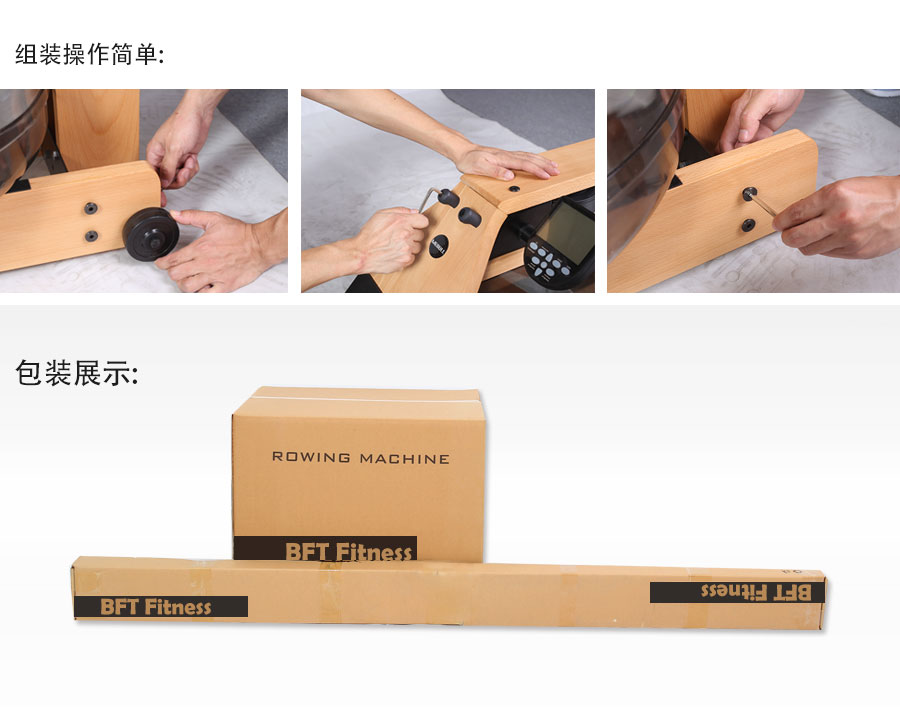 组装操作简单:

包装展示:

ROWING MACHINE

BFT Fitness

BFT Fitness

BFT Fitness